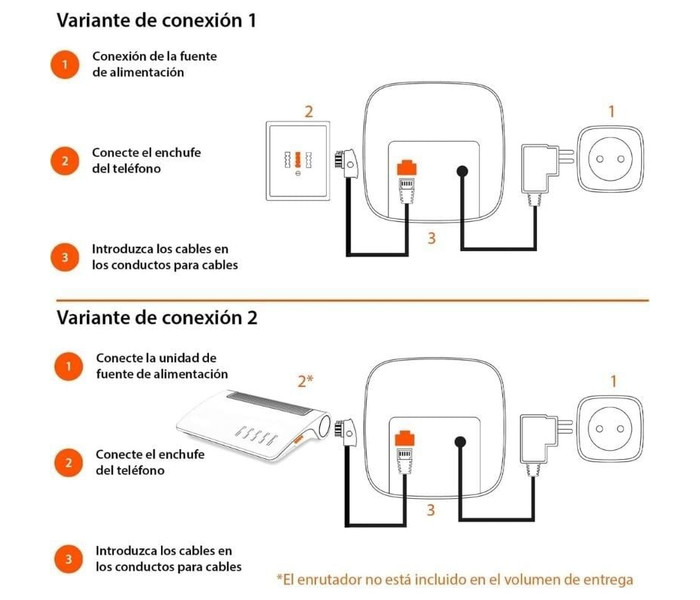 Variante de conexión 1

1 Conexión de la fuente de alimentación

2 Conecte el enchufe del teléfono

3 Introduzca los cables en los conductos para cables

2

1

3

Variante de conexión 2

1 Conecte la unidad de fuente de alimentación

2 Conecte el enchufe del teléfono

3 Introduzca los cables en los conductos para cables

2*

1

3

*El enrutador no está incluido en el volumen de entrega